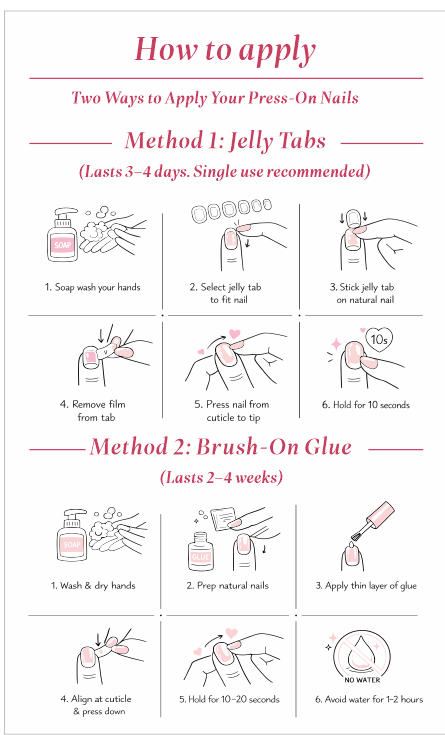 How to apply

Two Ways to Apply Your Press-On Nails

Method 1: Jelly Tabs

(Lasts 3–4 days. Single use recommended)

SOAP

1. Soap wash your hands

2. Select jelly tab to fit nail

3. Stick jelly tab on natural nail

4. Remove film from tab

5. Press nail from cuticle to tip

10s

6. Hold for 10 seconds

Method 2: Brush-On Glue

(Lasts 2–4 weeks)

SOAP

1. Wash & dry hands

GLUE

2. Prep natural nails

3. Apply thin layer of glue

4. Align at cuticle & press down

5. Hold for 10–20 seconds

NO WATER

6. Avoid water for 1–2 hours