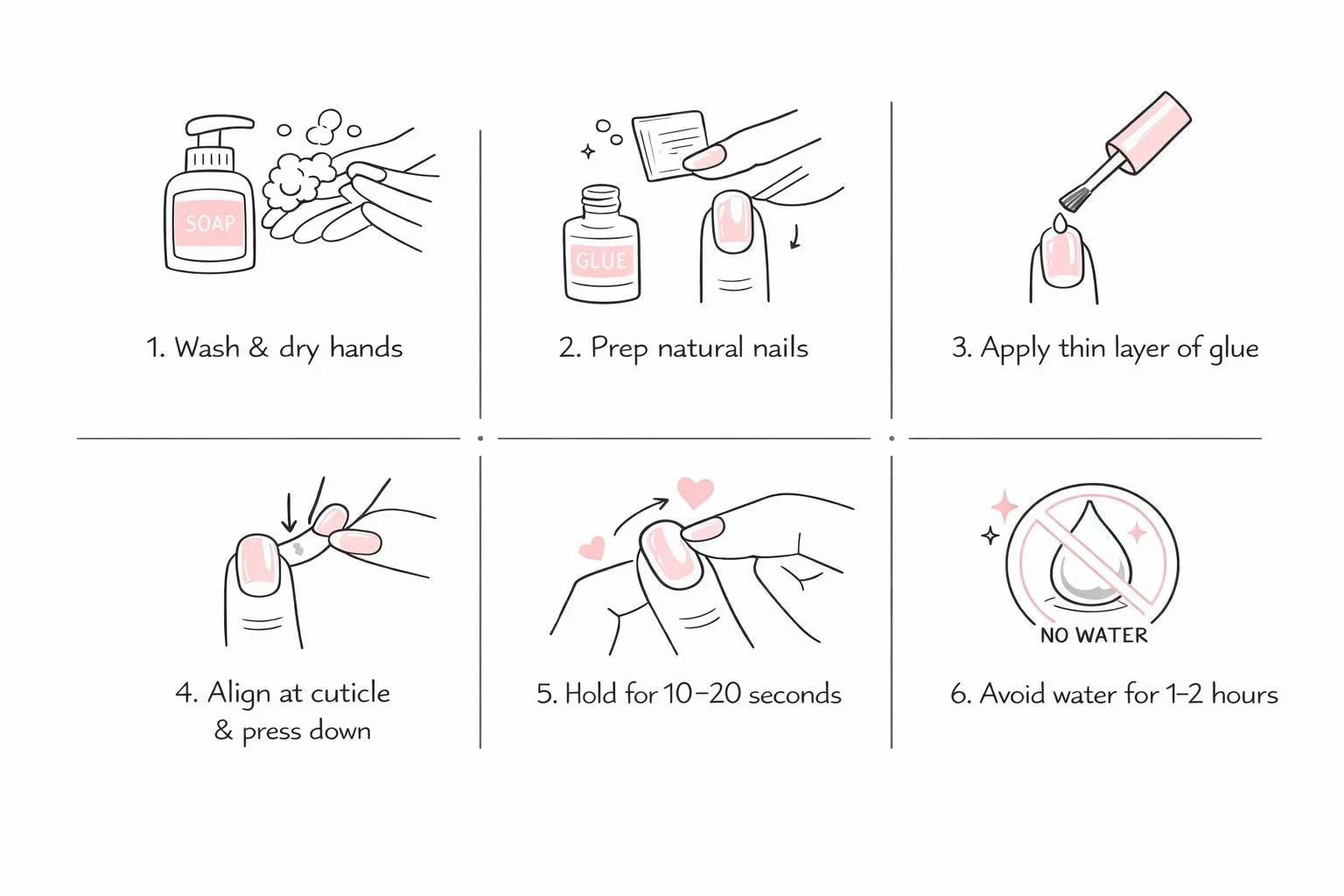 SOAP

1. Wash & dry hands

GLUE

2. Prep natural nails

3. Apply thin layer of glue

4. Align at cuticle & press down

5. Hold for 10–20 seconds

NO WATER

6. Avoid water for 1–2 hours