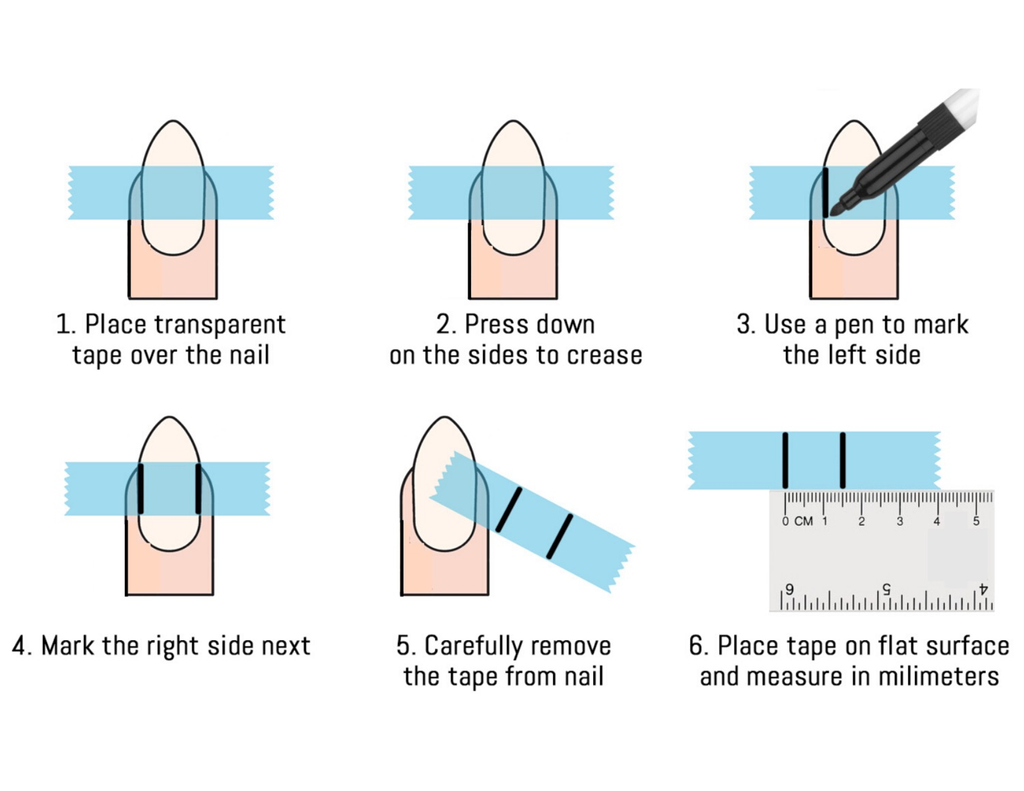 1. Place transparent tape over the nail

2. Press down on the sides to crease

3. Use a pen to mark the left side

4. Mark the right side next

5. Carefully remove the tape from nail

0 CM 1 2 3 4 5

6 5 4

6. Place tape on flat surface and measure in milimeters